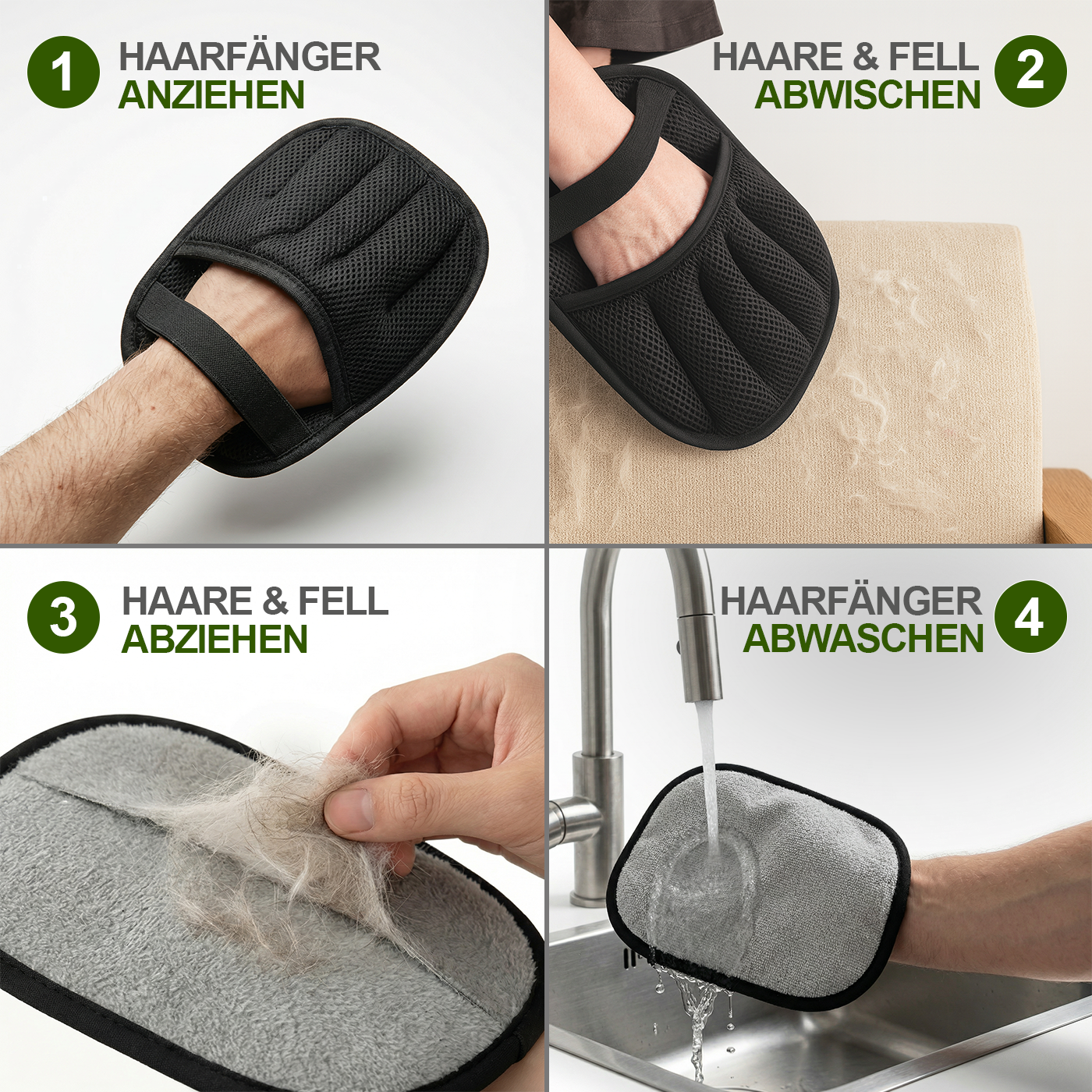 1 HAARFÄNGER ANZIEHEN

HAARE & FELL ABWISCHEN 2

3 HAARE & FELL ABZIEHEN

HAARFÄNGER ABWASCHEN 4